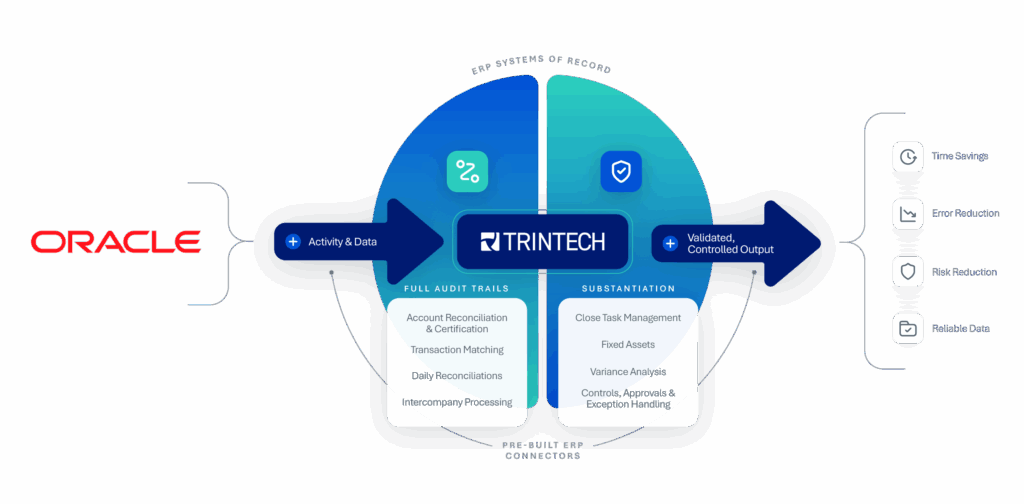 ERP SYSTEMS OF RECORD

ORACLE

Activity & Data

TRINTECH

Validated, Controlled Output

FULL AUDIT TRAILS

Account Reconciliation & Certification

Transaction Matching

Daily Reconciliations

Intercompany Processing

SUBSTANTIATION

Close Task Management

Fixed Assets

Variance Analysis

Controls, Approvals & Exception Handling

PRE-BUILT ERP CONNECTORS

Time Savings

Error Reduction

Risk Reduction

Reliable Data