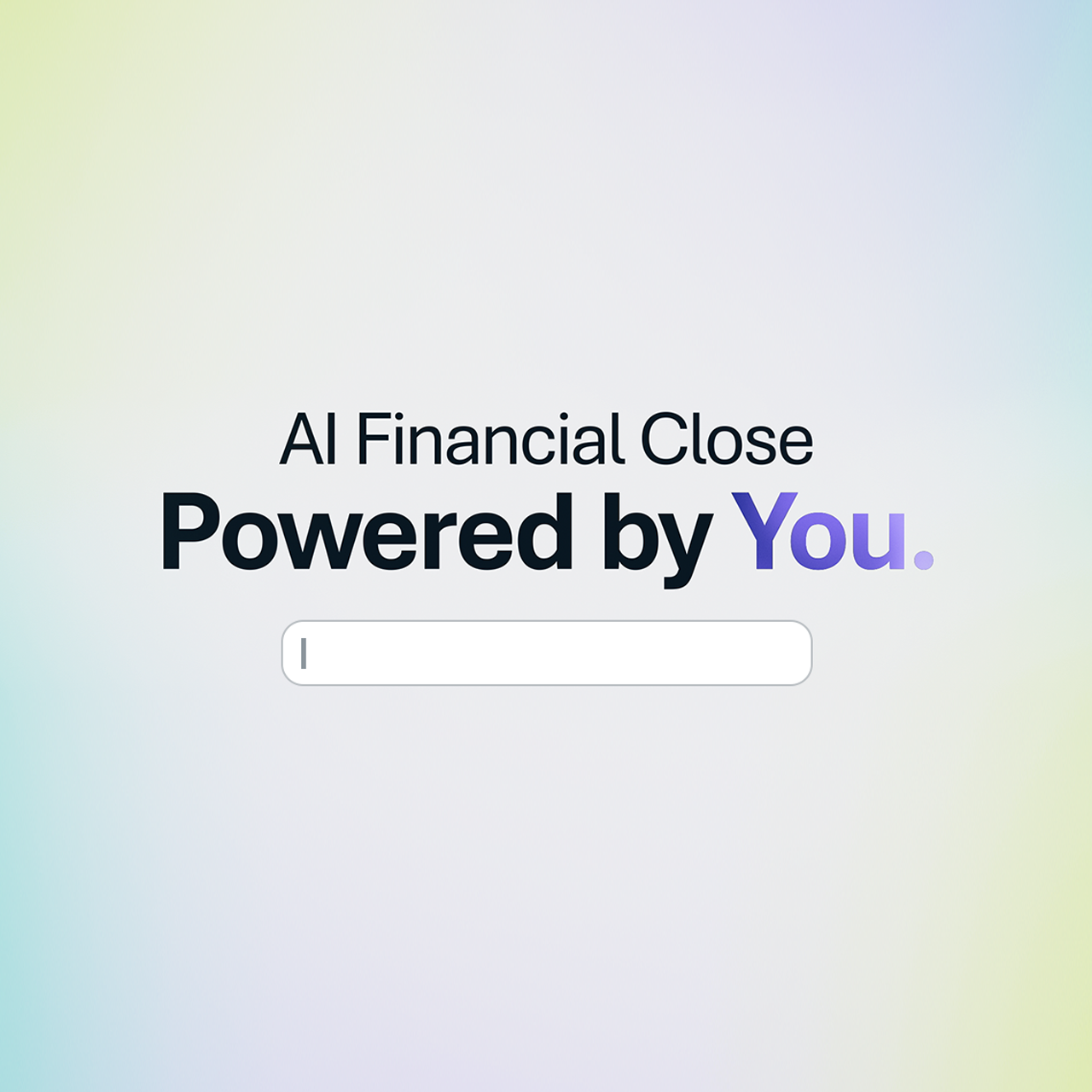 AI Financial Close
Powered by You.